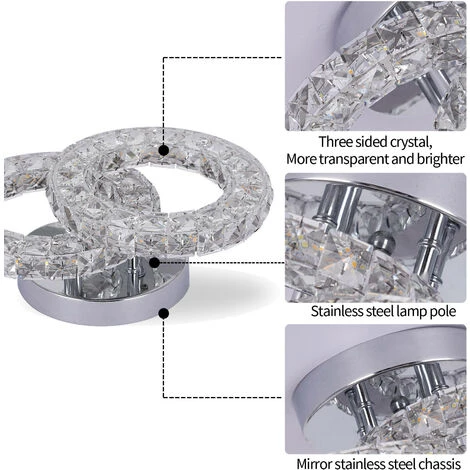 Three sided crystal,
More transparent and brighter

Stainless steel lamp pole

Mirror stainless steel chassis