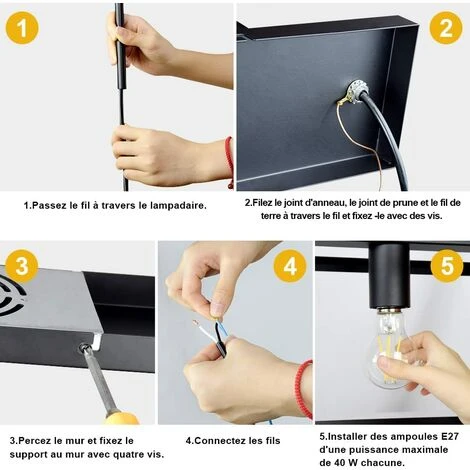 1

2

1.Passez le fil à travers le lampadaire.

2.Filez le joint d'anneau, le joint de prune et le fil de terre à travers le fil et fixez -le avec des vis.

3

4

5

3.Percez le mur et fixez le support au mur avec quatre vis.

4.Connectez les fils

5.Installer des ampoules E27 d'une puissance maximale de 40 W chacune.