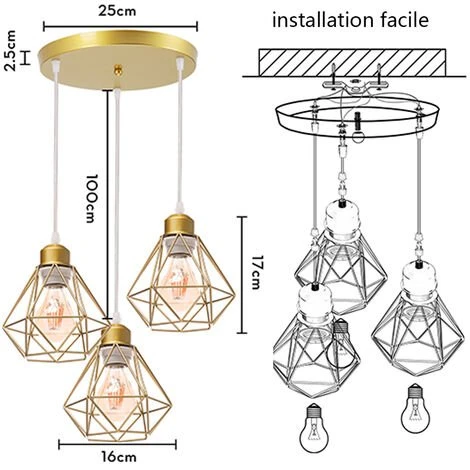 25cm
2.5cm
100cm
17cm
16cm
installation facile