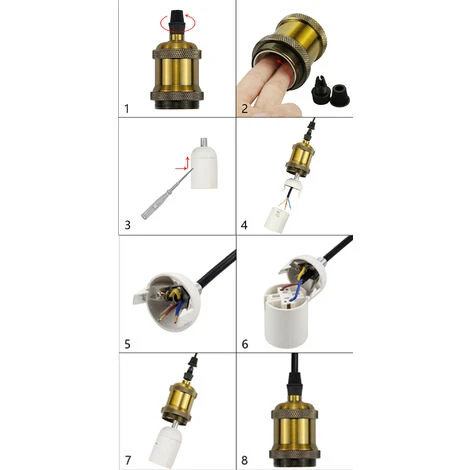 1
2
3
4
5
6
7
8