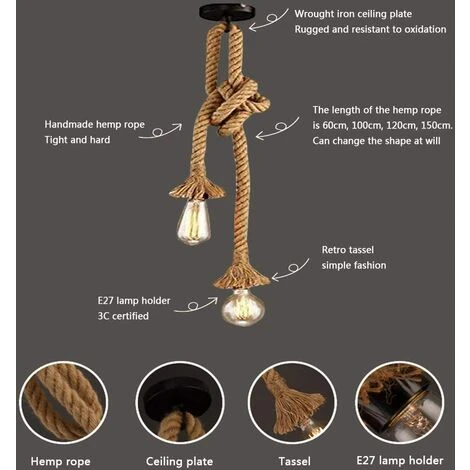 Wrought iron ceiling plate
Rugged and resistant to oxidation

Handmade hemp rope
Tight and hard

The length of the hemp rope is 60cm, 100cm, 120cm, 150cm.
Can change the shape at will

Retro tassel
simple fashion

E27 lamp holder
3C certified

Hemp rope

Ceiling plate

Tassel

E27 lamp holder